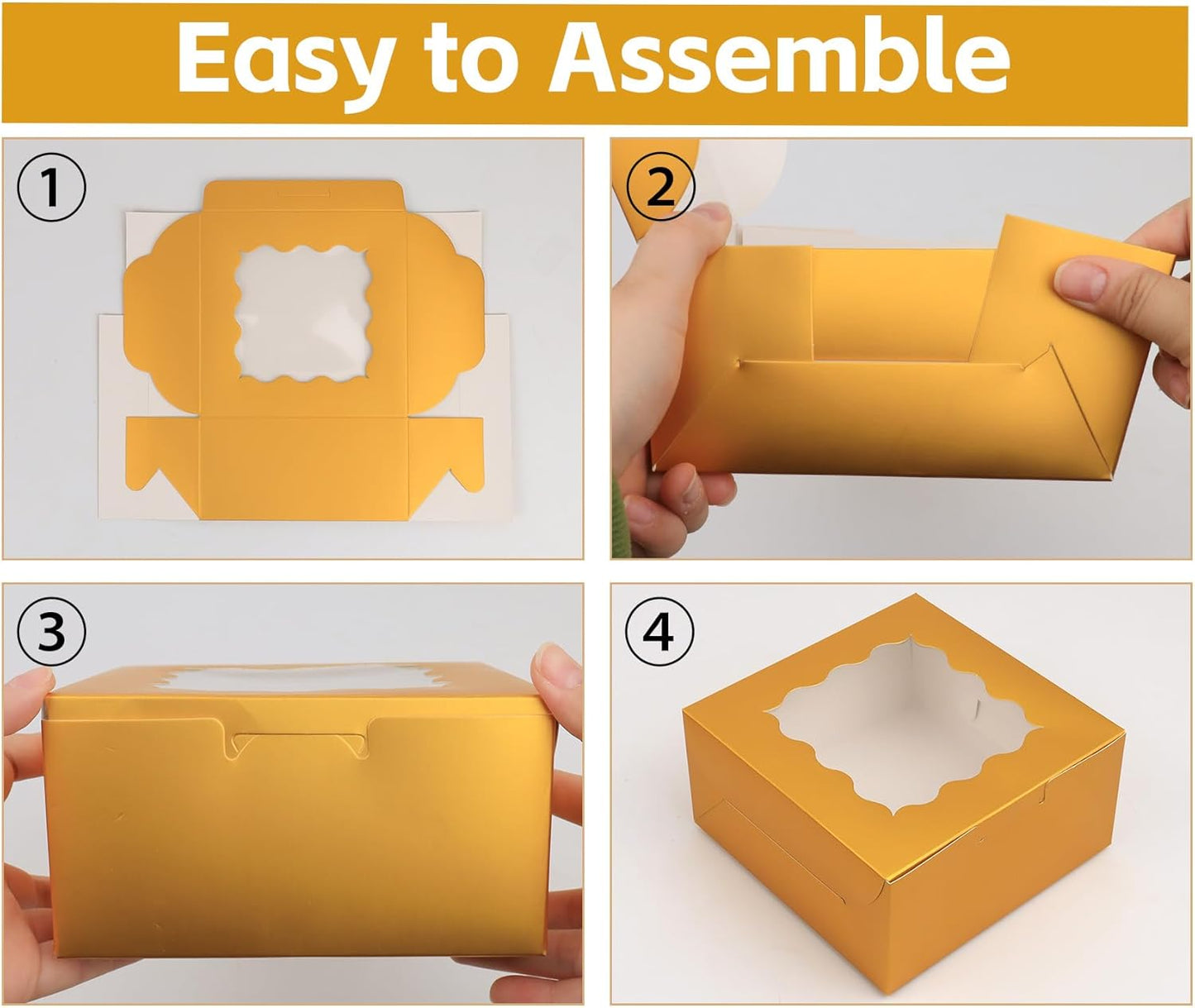 Easy to Assemble

①

②

③

④