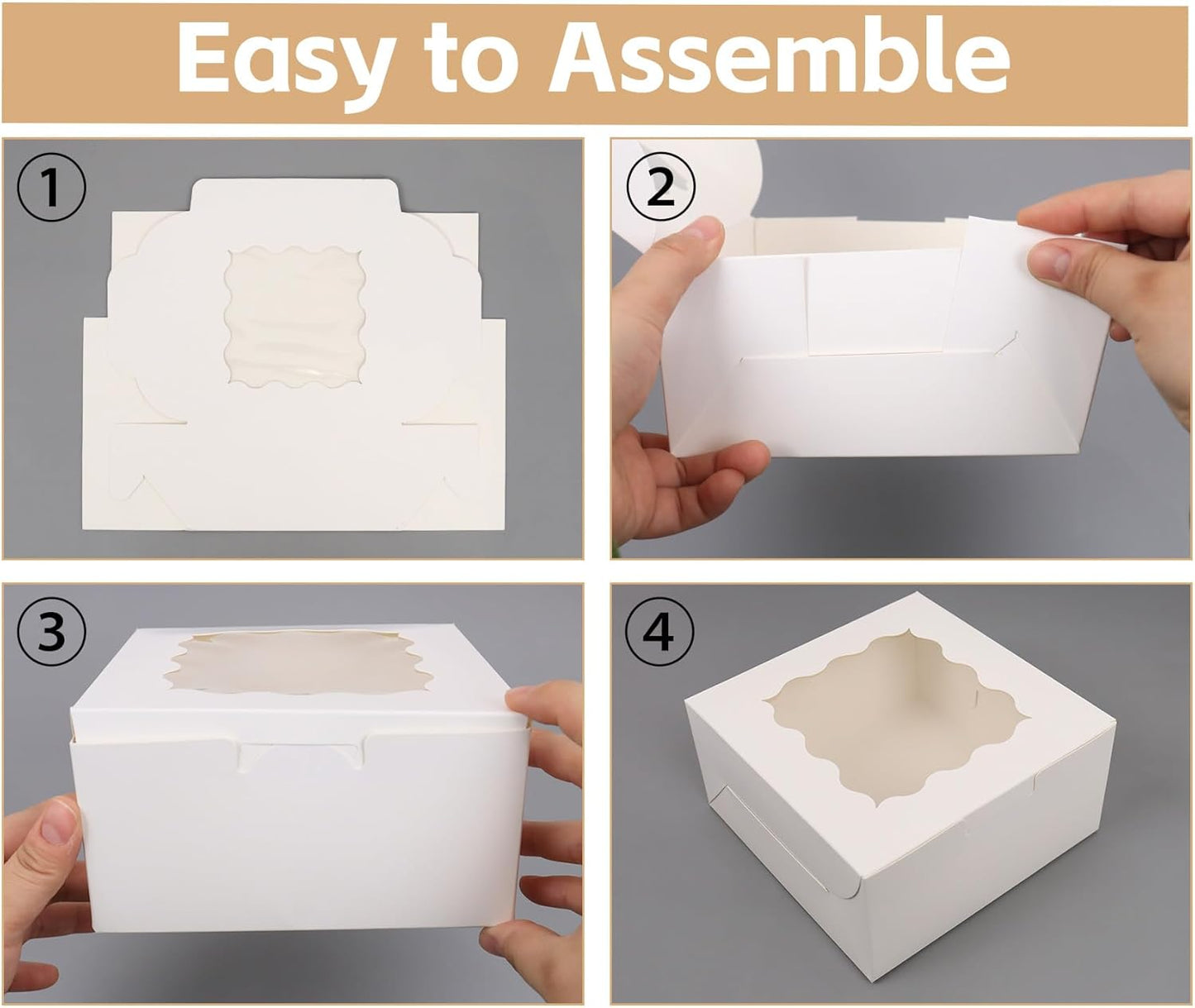 Easy to Assemble

①

②

③

④