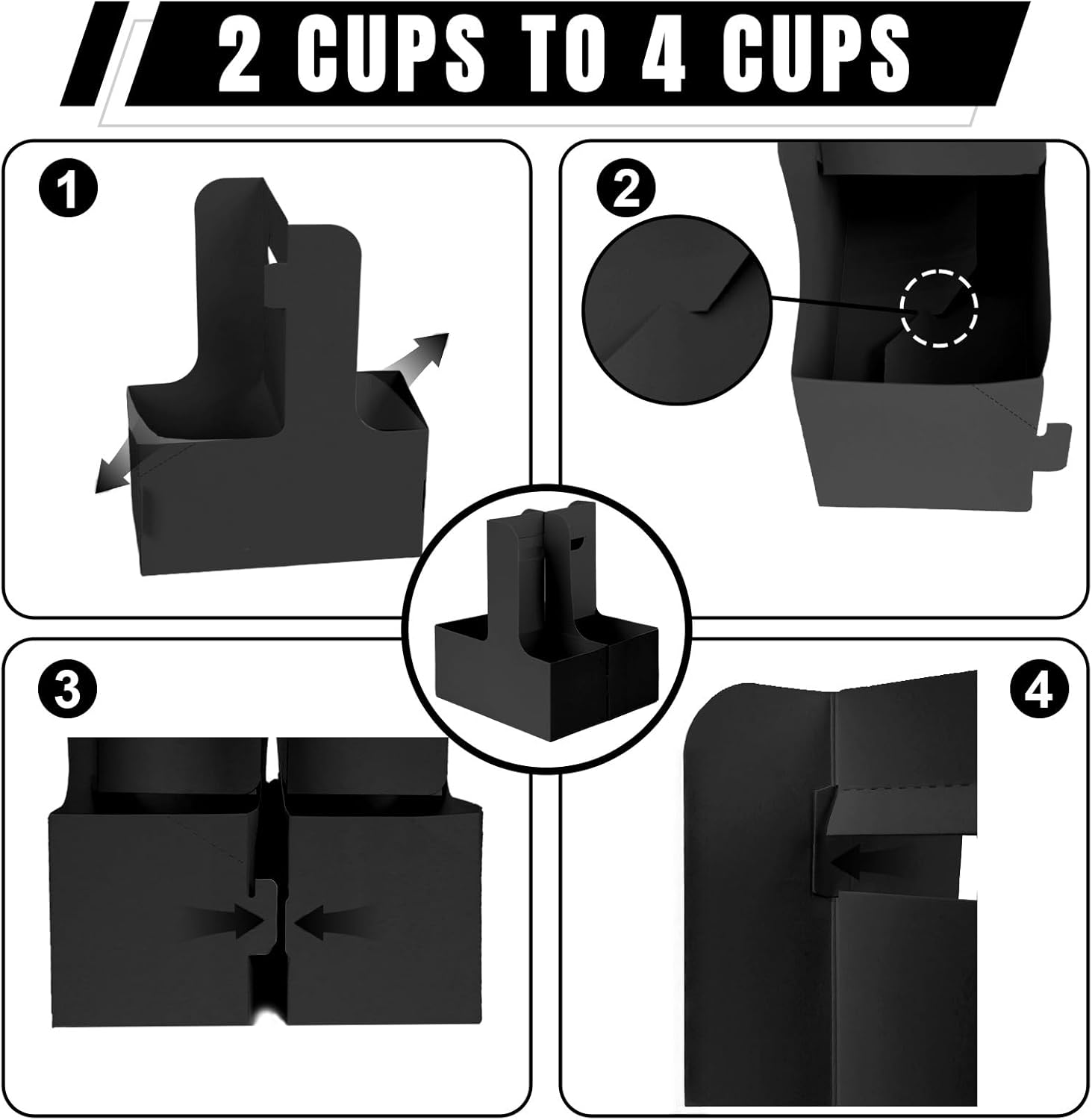 2 CUPS TO 4 CUPS

1

2

3

4